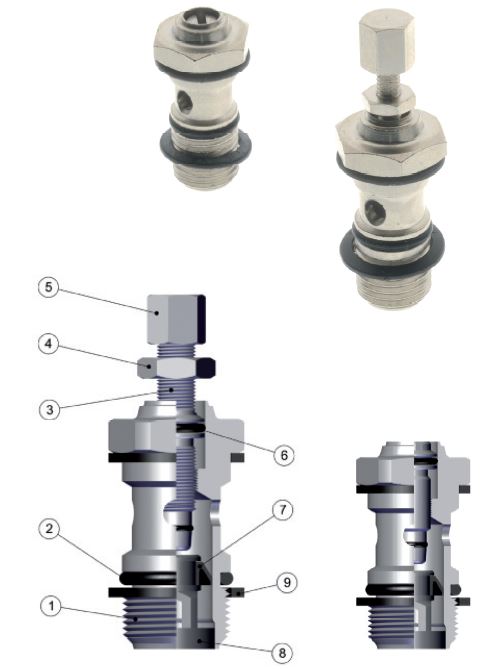 5
4
3
6
7
2
9
1
8